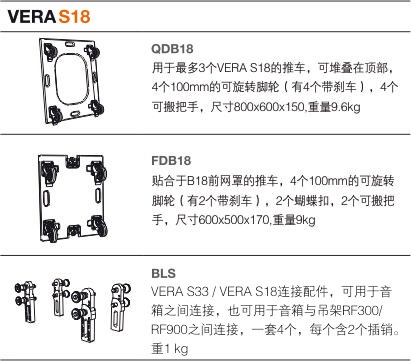 VERA S18

QDB18
用于最多3个VERA S18的推车，可堆叠在顶部，4个100mm的可旋转脚轮（有4个带刹车），4个可搬把手，尺寸800x600x150,重量9.6kg

FDB18
贴合于B18前网罩的推车，4个100mm的可旋转脚轮（有2个带刹车），2个蝴蝶扣，2个可搬把手，尺寸600x500x170,重量9kg

BLS
VERA S33 / VERA S18连接配件，可用于音箱之间连接，也可用于音箱与吊架RF300/RF900之间连接，一套4个，每个含2个插销。重1 kg