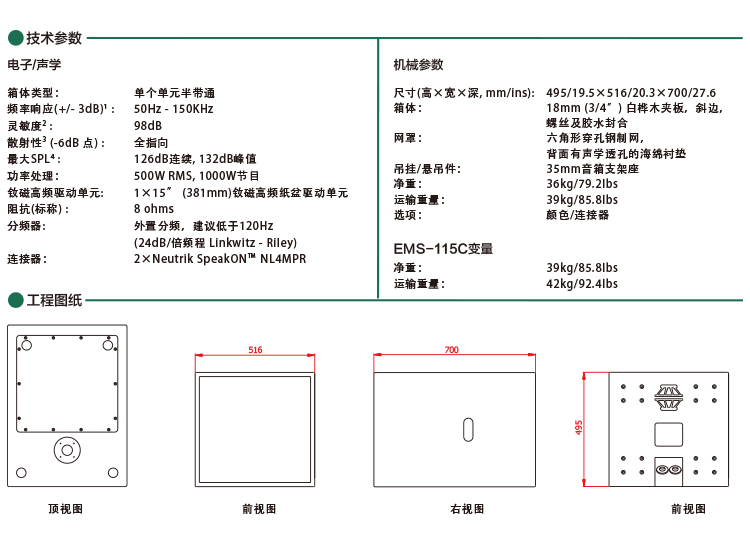 技术参数

电子/声学

| | |
|---|---|
| 箱体类型： | 单个单元半带通 |
| 频率响应(+/- 3dB)$^1$： | 50Hz - 150KHz |
| 灵敏度$^2$： | 98dB |
| 散射性$^3$ (-6dB 点)： | 全指向 |
| 最大SPL$^4$： | 126dB连续, 132dB峰值 |
| 功率处理： | 500W RMS, 1000W节目 |
| 钕磁高频驱动单元: | 1×15″ (381mm)钕磁高频纸盆驱动单元 |
| 阻抗(标称)： | 8 ohms |
| 分频器： | 外置分频，建议低于120Hz (24dB/倍频程 Linkwitz - Riley) |
| 连接器： | 2×Neutrik SpeakON™ NL4MPR |

机械参数

| | |
|---|---|
| 尺寸(高×宽×深, mm/ins): | 495/19.5×516/20.3×700/27.6 |
| 箱体： | 18mm (3/4″) 白桦木夹板，斜边，螺丝及胶水封合 |
| 网罩： | 六角形穿孔钢制网，背面有声学透孔的海绵衬垫 |
| 吊挂/悬吊件： | 35mm音箱支架座 |
| 净重： | 36kg/79.2lbs |
| 运输重量： | 39kg/85.8lbs |
| 选项： | 颜色/连接器 |

EMS-115C变量

| | |
|---|---|
| 净重： | 39kg/85.8lbs |
| 运输重量： | 42kg/92.4lbs |

工程图纸

516

700

495

顶视图

前视图

右视图

前视图